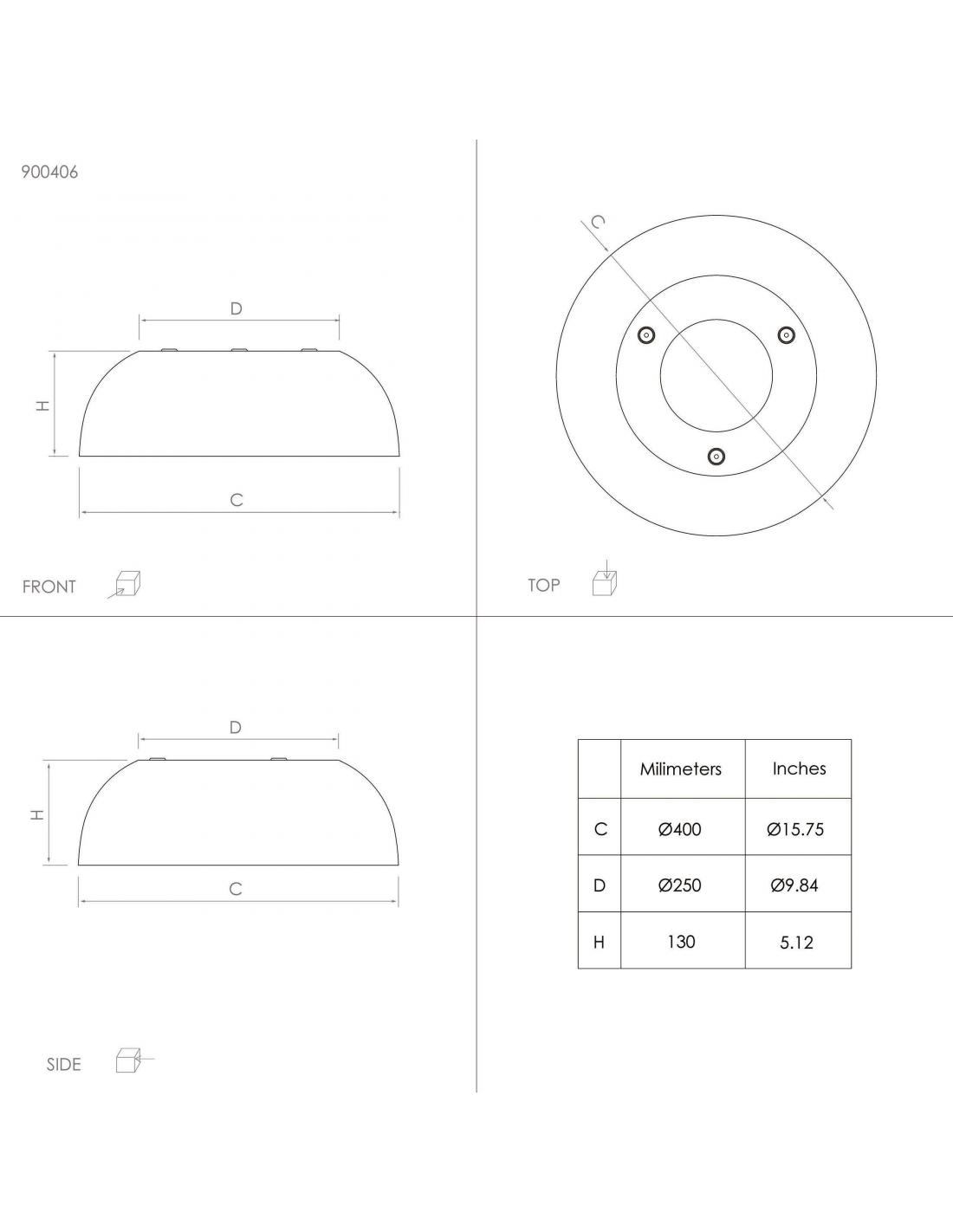 900406

D

H

C

FRONT

C

TOP

D

H

C

SIDE

|   | Milimeters | Inches |
|---|---|---|
| C | Ø400 | Ø15.75 |
| D | Ø250 | Ø9.84 |
| H | 130 | 5.12 |